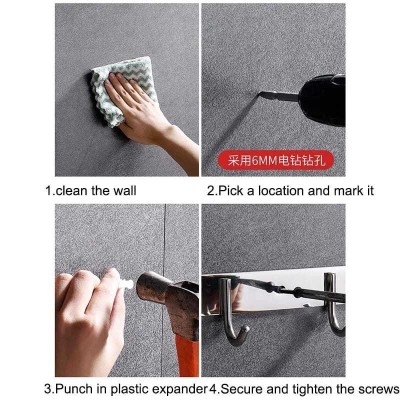 采用6MM电钻钻孔

1.clean the wall

2.Pick a location and mark it

3.Punch in plastic expander

4.Secure and tighten the screws